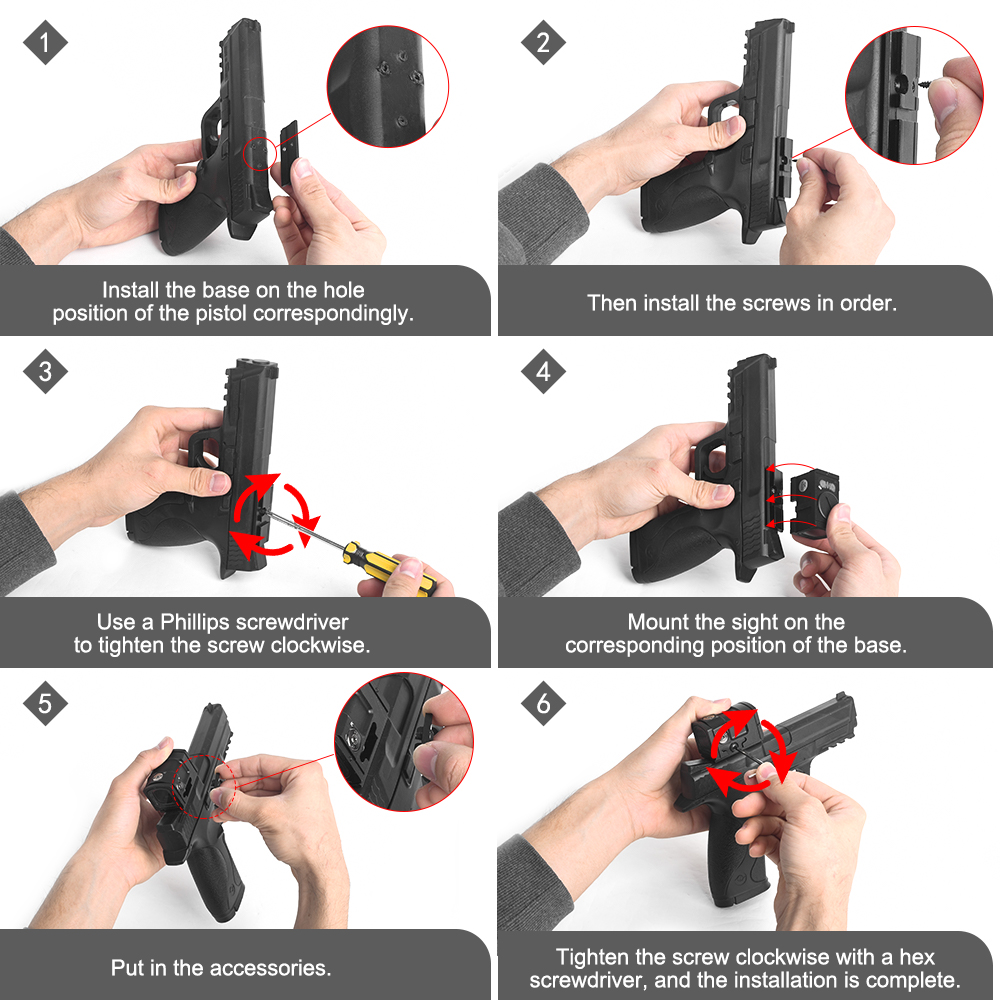 1

Install the base on the hole position of the pistol correspondingly.

2

Then install the screws in order.

3

Use a Phillips screwdriver to tighten the screw clockwise.

4

Mount the sight on the corresponding position of the base.

5

Put in the accessories.

6

Tighten the screw clockwise with a hex screwdriver, and the installation is complete.